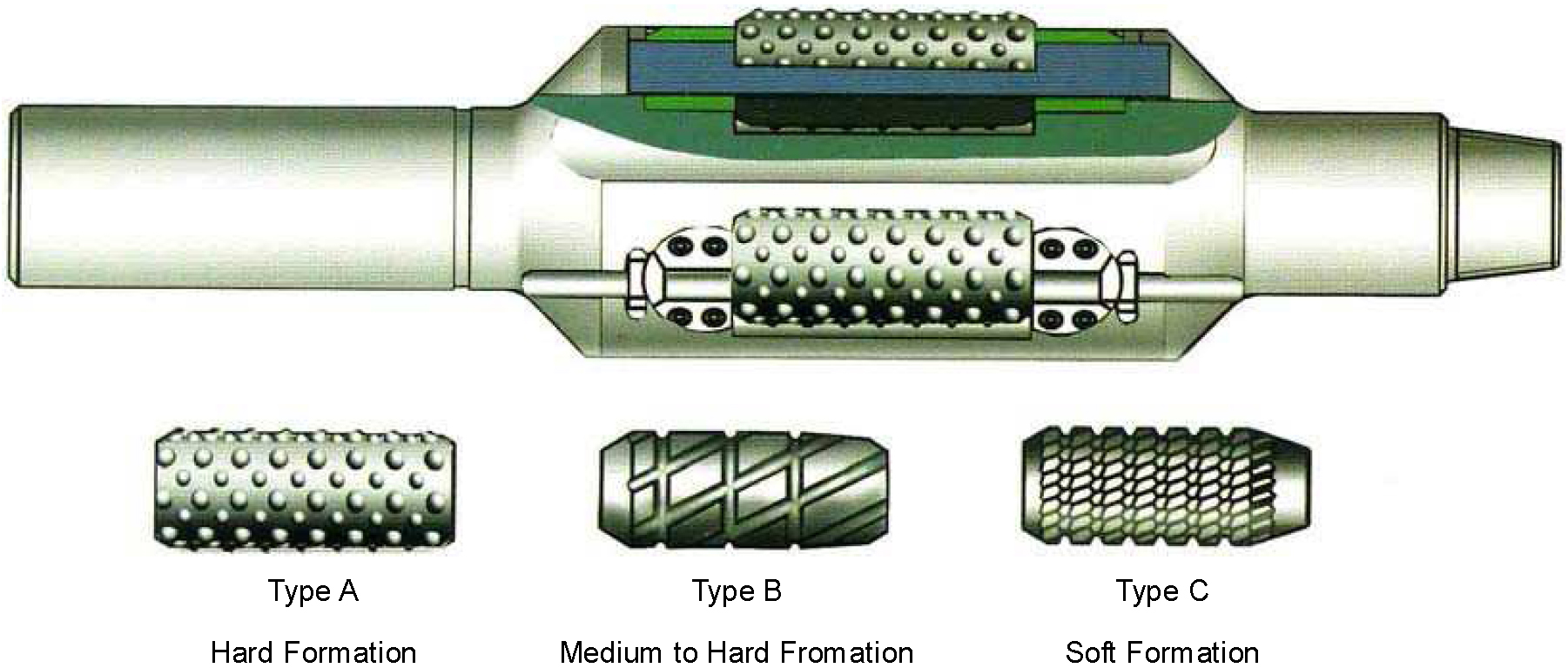 Type A

Hard Formation

Type B

Medium to Hard Fromation

Type C

Soft Formation